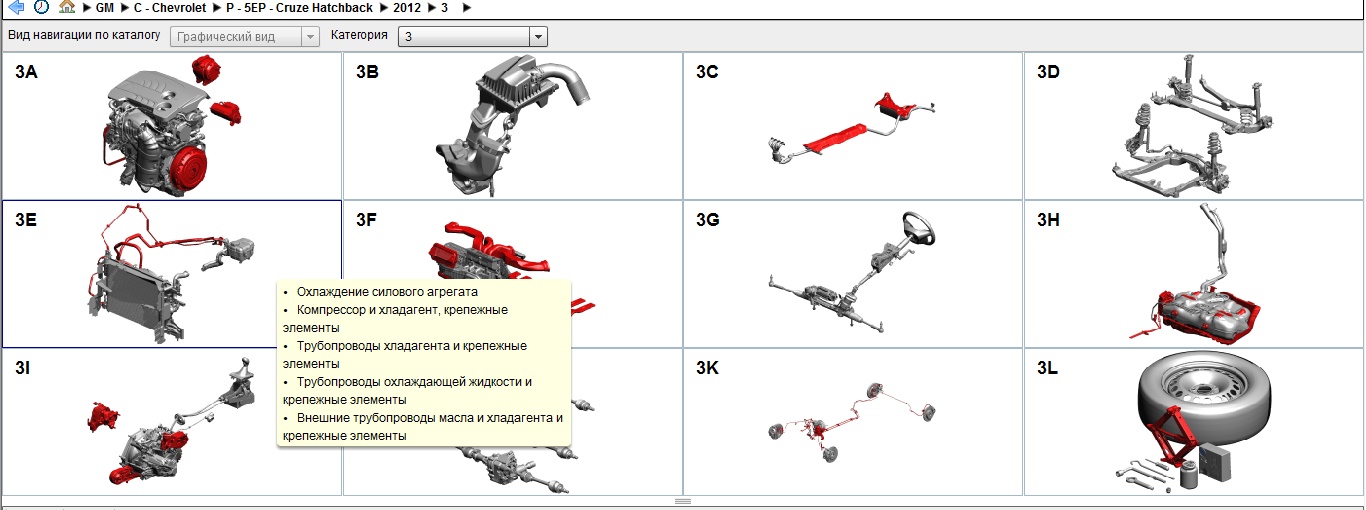 ▶ GM ▶ C - Chevrolet ▶ P - 5EP - Cruze Hatchback ▶ 2012 ▶ 3 ▶

Вид навигации по каталогу Графический вид Категория 3

3A

3B

3C

3D

3E

3F

3G

3H

3I

3K

3L

• Охлаждение силового агрегата
• Компрессор и хладагент, крепежные элементы
• Трубопроводы хладагента и крепежные элементы
• Трубопроводы охлаждающей жидкости и крепежные элементы
• Внешние трубопроводы масла и хладагента и крепежные элементы