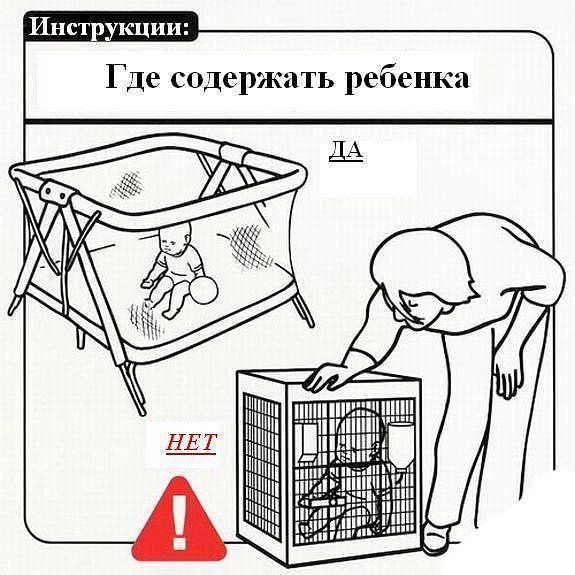 Инструкции:

Где содержать ребенка

ДА

НЕТ

!