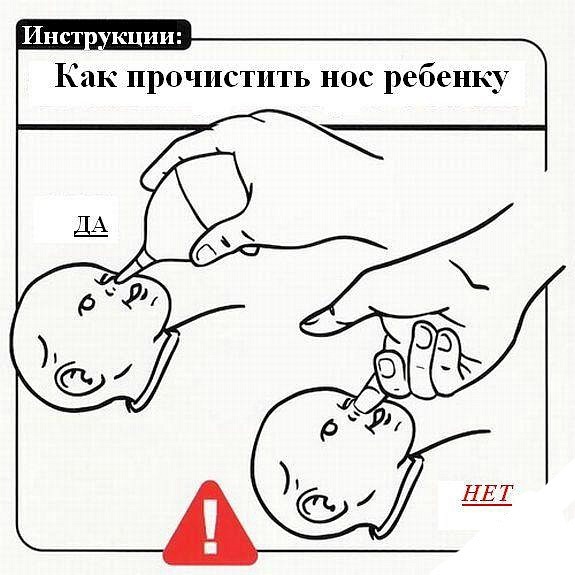 Инструкции:
Как прочистить нос ребенку

ДА

НЕТ

!